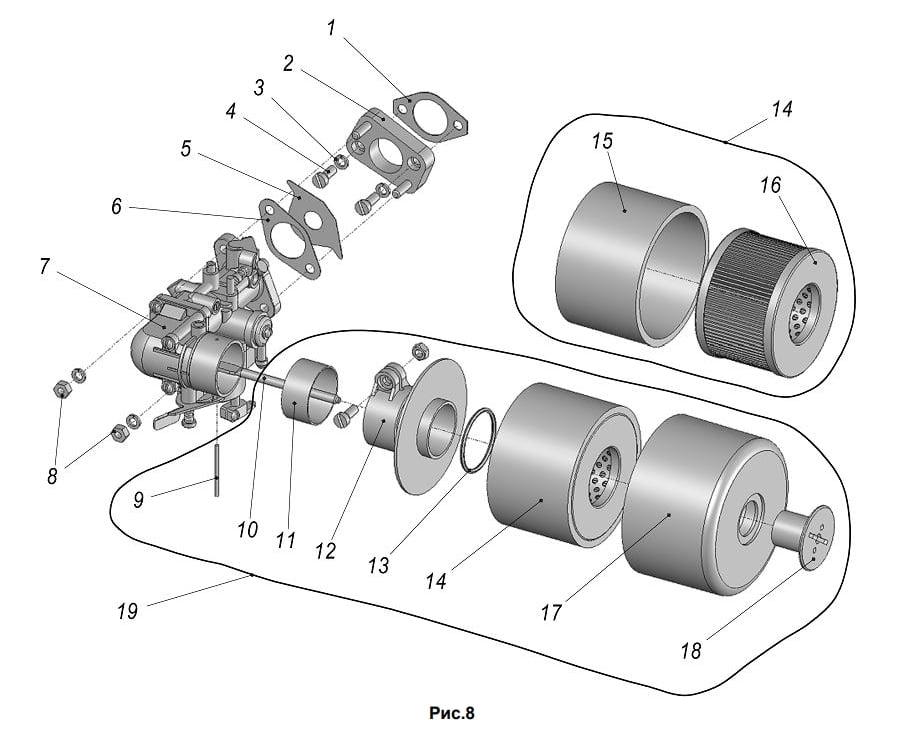 1
2
3
4
5
6
7
14
15
16
8
9
10
11
12
13
14
17
18
19

Рис.8